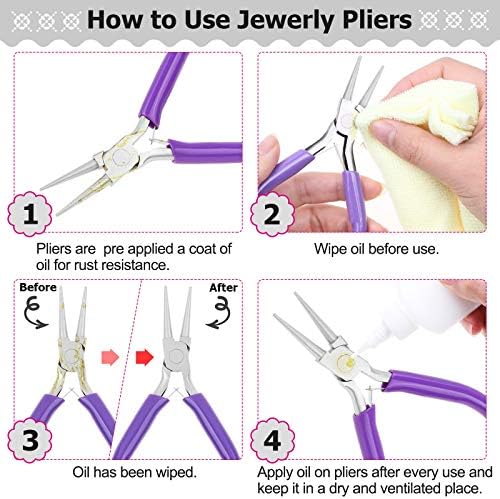 How to Use Jewerly Pliers

1

Pliers are pre applied a coat of oil for rust resistance.

2

Wipe oil before use.

Before

After

3

Oil has been wiped.

4

Apply oil on pliers after every use and keep it in a dry and ventilated place.